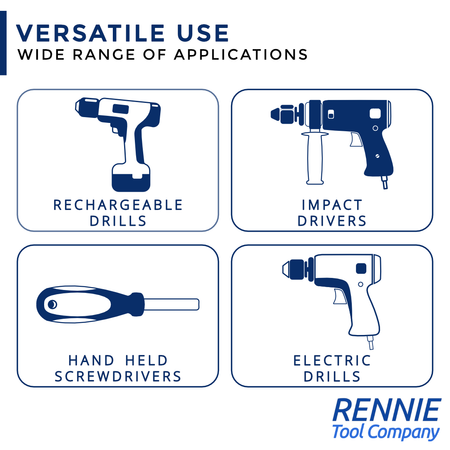 VERSATILE USE
WIDE RANGE OF APPLICATIONS

RECHARGEABLE DRILLS

IMPACT DRIVERS

HAND HELD SCREWDRIVERS

ELECTRIC DRILLS

RENNIE
Tool Company