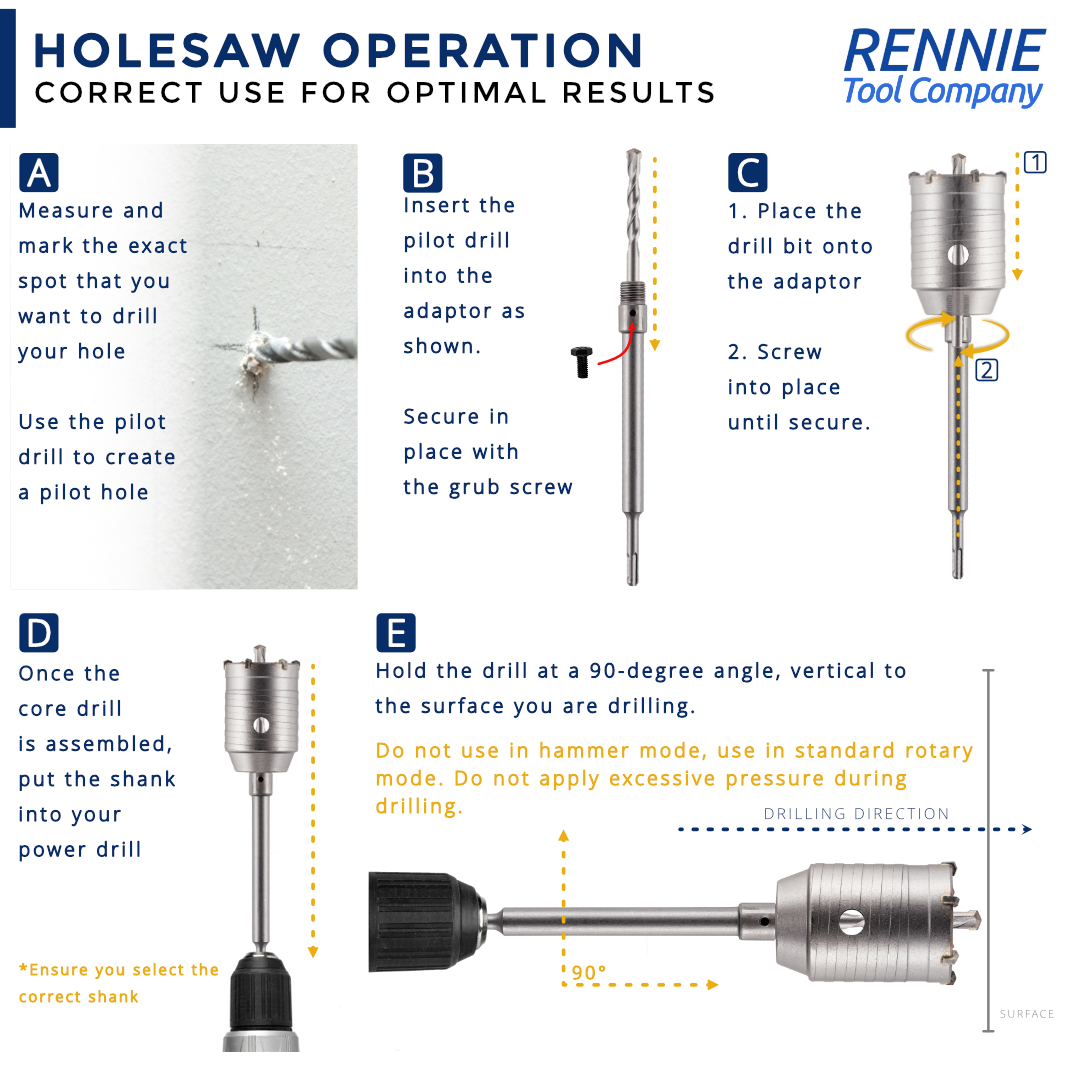 HOLESAW OPERATION
CORRECT USE FOR OPTIMAL RESULTS

RENNIE
Tool Company

A
Measure and mark the exact spot that you want to drill your hole

Use the pilot drill to create a pilot hole

B
Insert the pilot drill into the adaptor as shown.

Secure in place with the grub screw

C
1. Place the drill bit onto the adaptor

2. Screw into place until secure.

1

2

D
Once the core drill is assembled, put the shank into your power drill

*Ensure you select the correct shank

E
Hold the drill at a 90-degree angle, vertical to the surface you are drilling.

Do not use in hammer mode, use in standard rotary mode. Do not apply excessive pressure during drilling.

DRILLING DIRECTION

90°

SURFACE